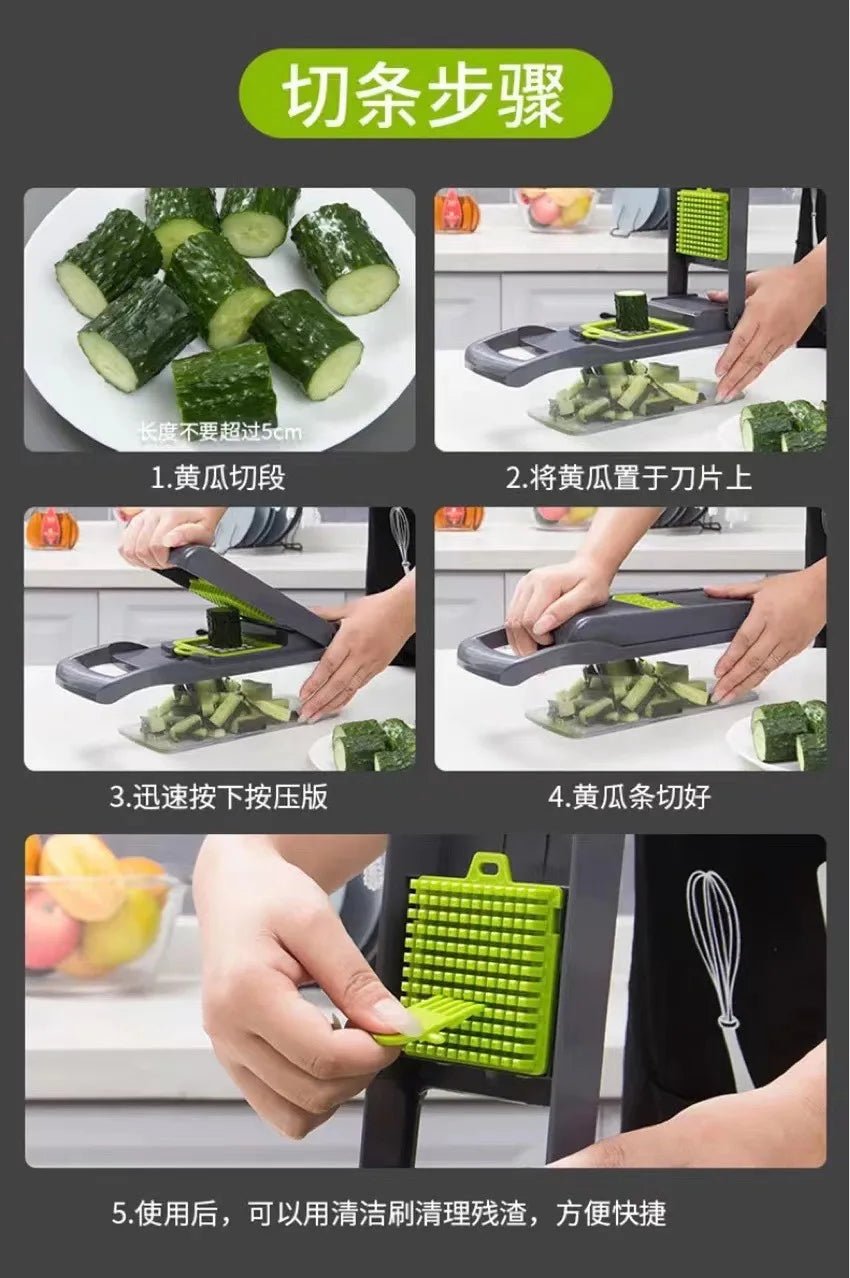 切条步骤

长度不要超过5cm

1.黄瓜切段

2.将黄瓜置于刀片上

3.迅速按下按压版

4.黄瓜条切好

5.使用后，可以用清洁刷清理残渣，方便快捷