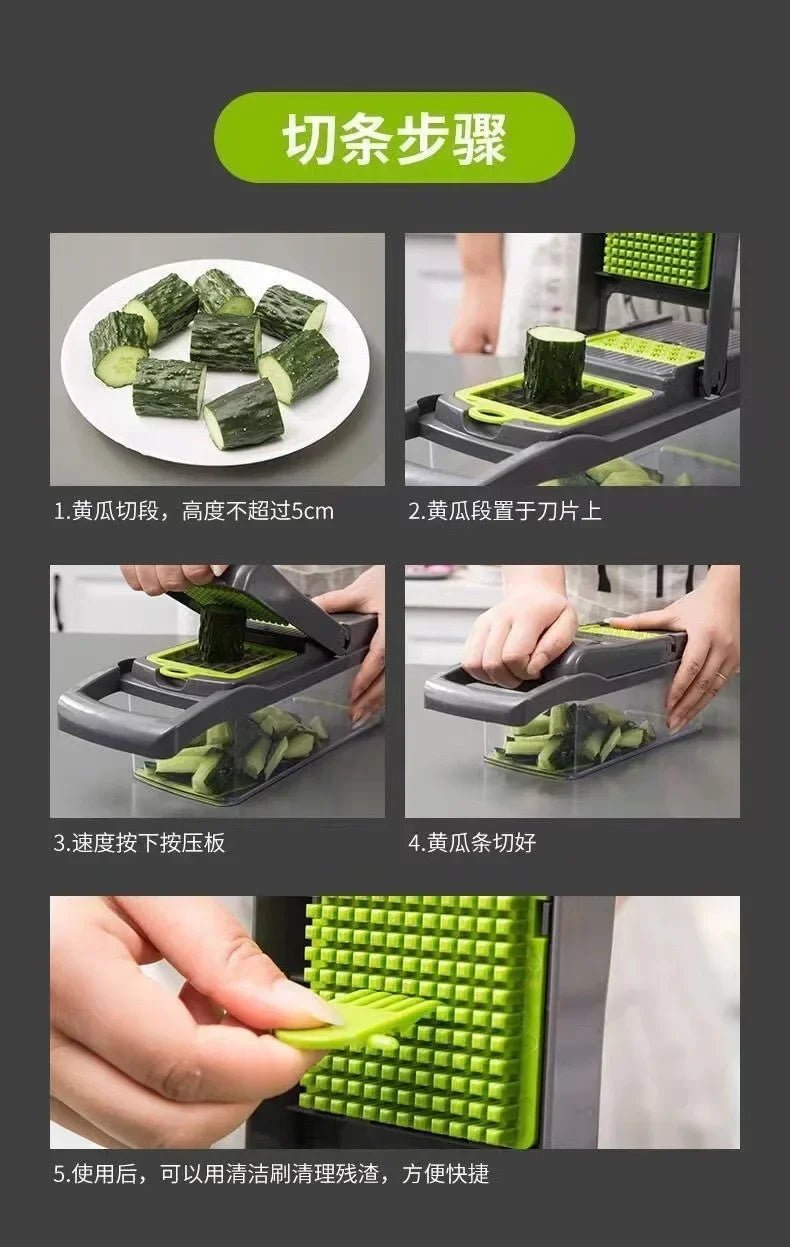 切条步骤

1.黄瓜切段，高度不超过5cm

2.黄瓜段置于刀片上

3.速度按下按压板

4.黄瓜条切好

5.使用后，可以用清洁刷清理残渣，方便快捷