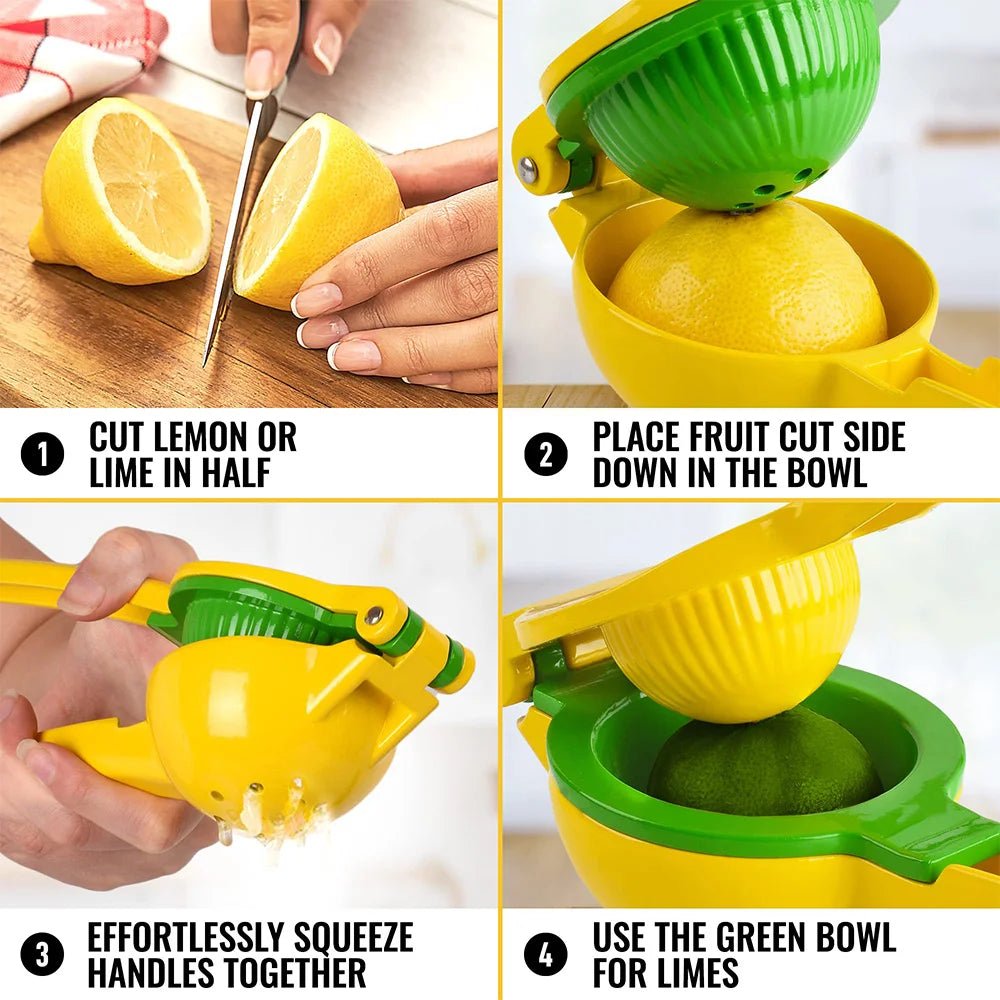 1 CUT LEMON OR LIME IN HALF

2 PLACE FRUIT CUT SIDE DOWN IN THE BOWL

3 EFFORTLESSLY SQUEEZE HANDLES TOGETHER

4 USE THE GREEN BOWL FOR LIMES