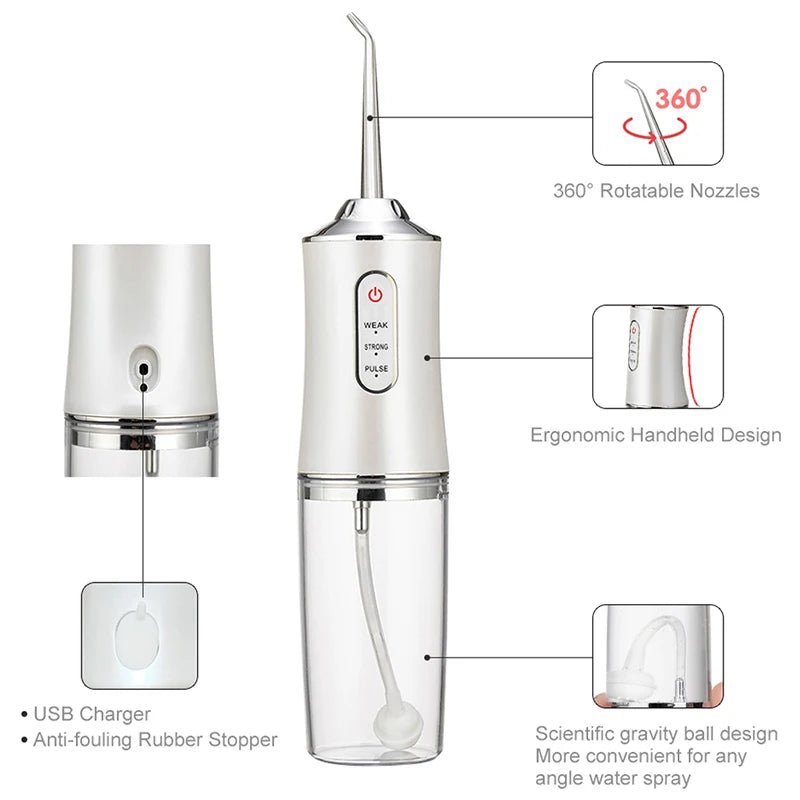 360°

360° Rotatable Nozzles

WEAK
STRONG
PULSE

Ergonomic Handheld Design

• USB Charger
• Anti-fouling Rubber Stopper

Scientific gravity ball design
More convenient for any angle water spray