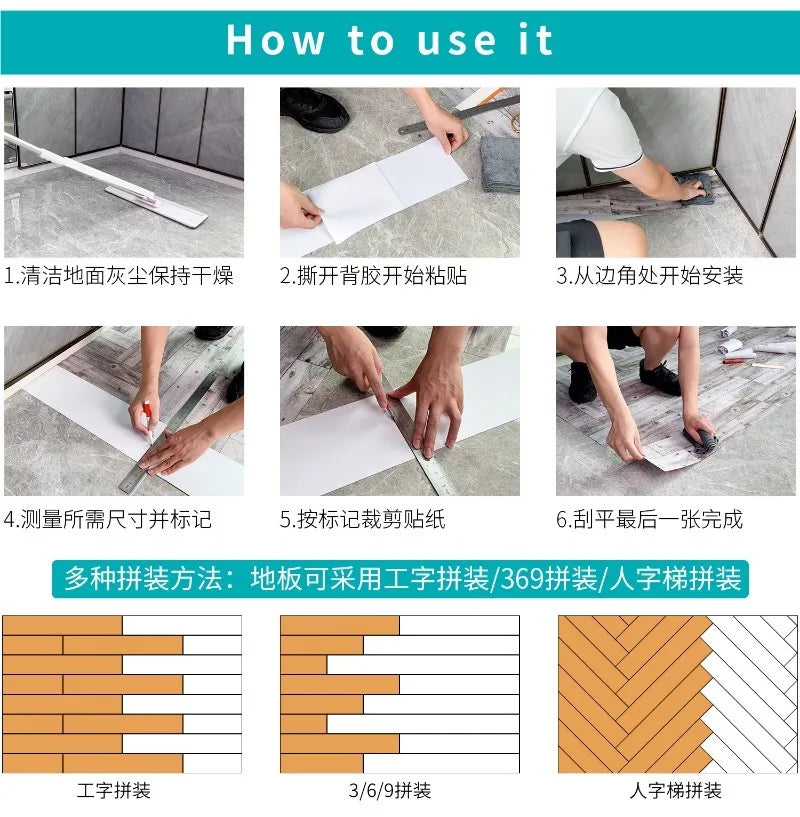 How to use it

1.清洁地面灰尘保持干燥

2.撕开背胶开始粘贴

3.从边角处开始安装

4.测量所需尺寸并标记

5.按标记裁剪贴纸

6.刮平最后一张完成

多种拼装方法：地板可采用工字拼装/369拼装/人字梯拼装

工字拼装

3/6/9拼装

人字梯拼装