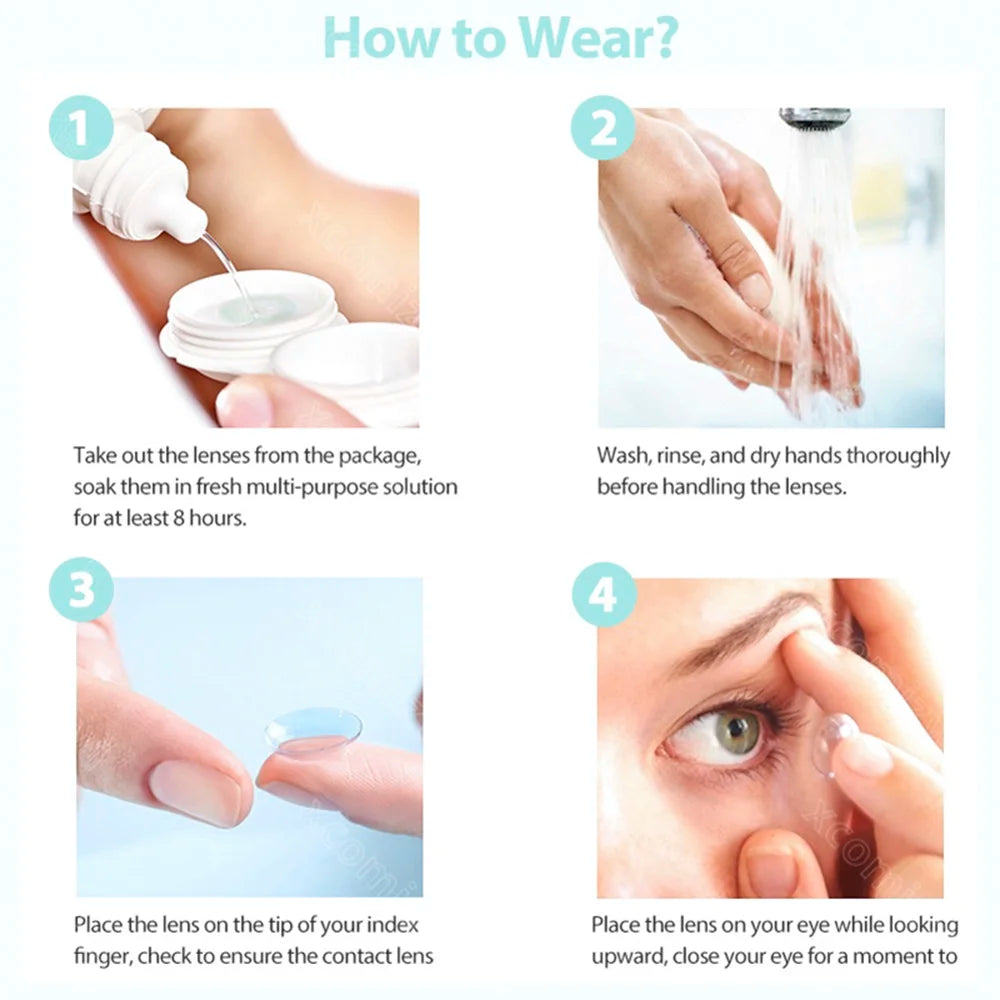 How to Wear?

1

Take out the lenses from the package, soak them in fresh multi-purpose solution for at least 8 hours.

2

Wash, rinse, and dry hands thoroughly before handling the lenses.

3

Place the lens on the tip of your index finger, check to ensure the contact lens

4

Place the lens on your eye while looking upward, close your eye for a moment to