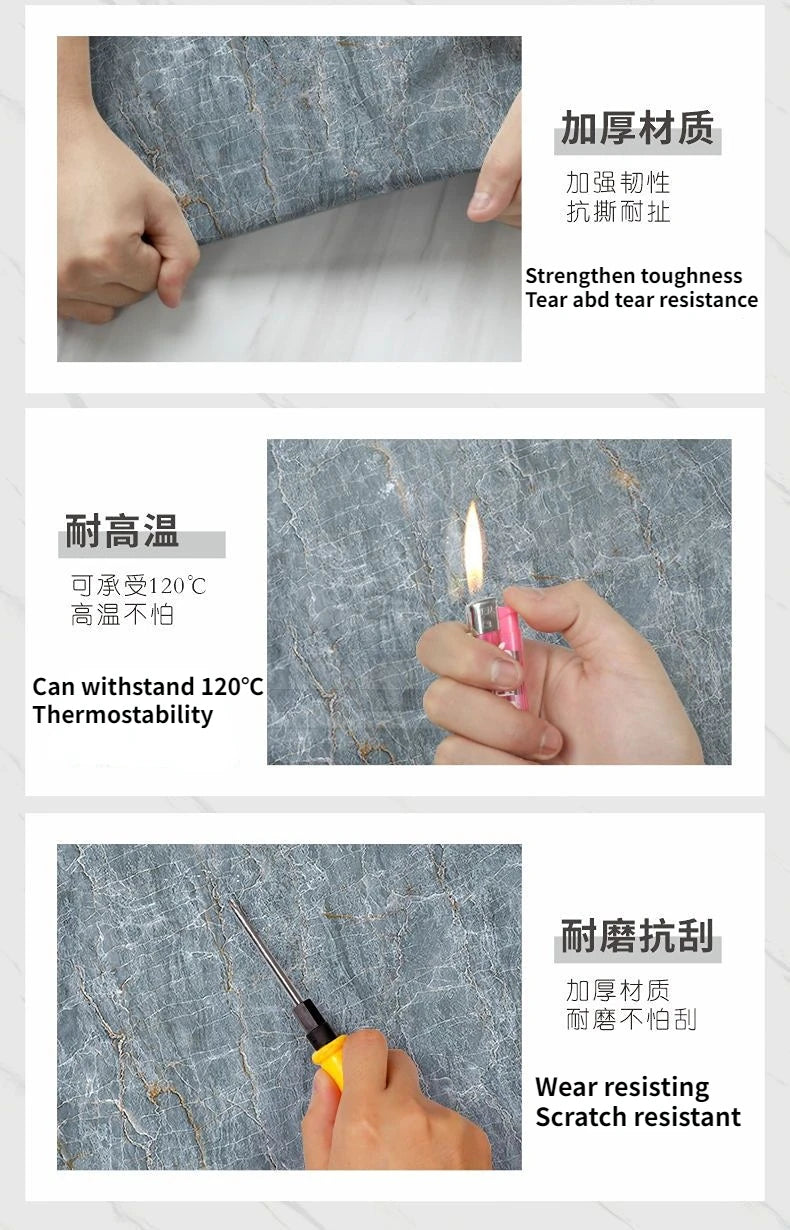 加厚材质

加强韧性
抗撕耐扯

Strengthen toughness
Tear abd tear resistance

耐高温

可承受120℃
高温不怕

Can withstand 120℃
Thermostability

耐磨抗刮

加厚材质
耐磨不怕刮

Wear resisting
Scratch resistant