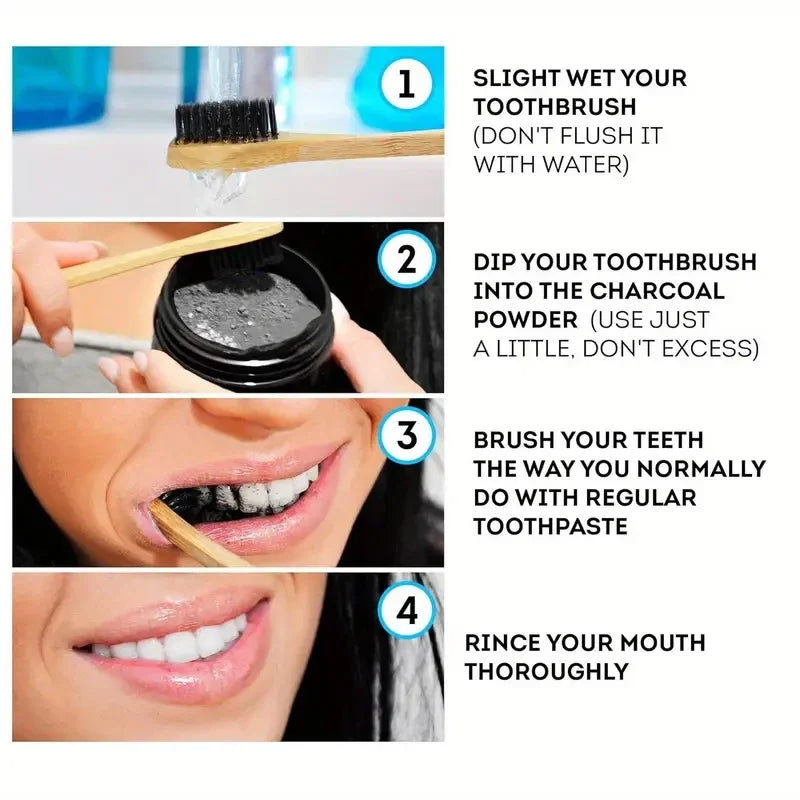 1

SLIGHT WET YOUR TOOTHBRUSH (DON'T FLUSH IT WITH WATER)

2

DIP YOUR TOOTHBRUSH INTO THE CHARCOAL POWDER (USE JUST A LITTLE, DON'T EXCESS)

3

BRUSH YOUR TEETH THE WAY YOU NORMALLY DO WITH REGULAR TOOTHPASTE

4

RINCE YOUR MOUTH THOROUGHLY