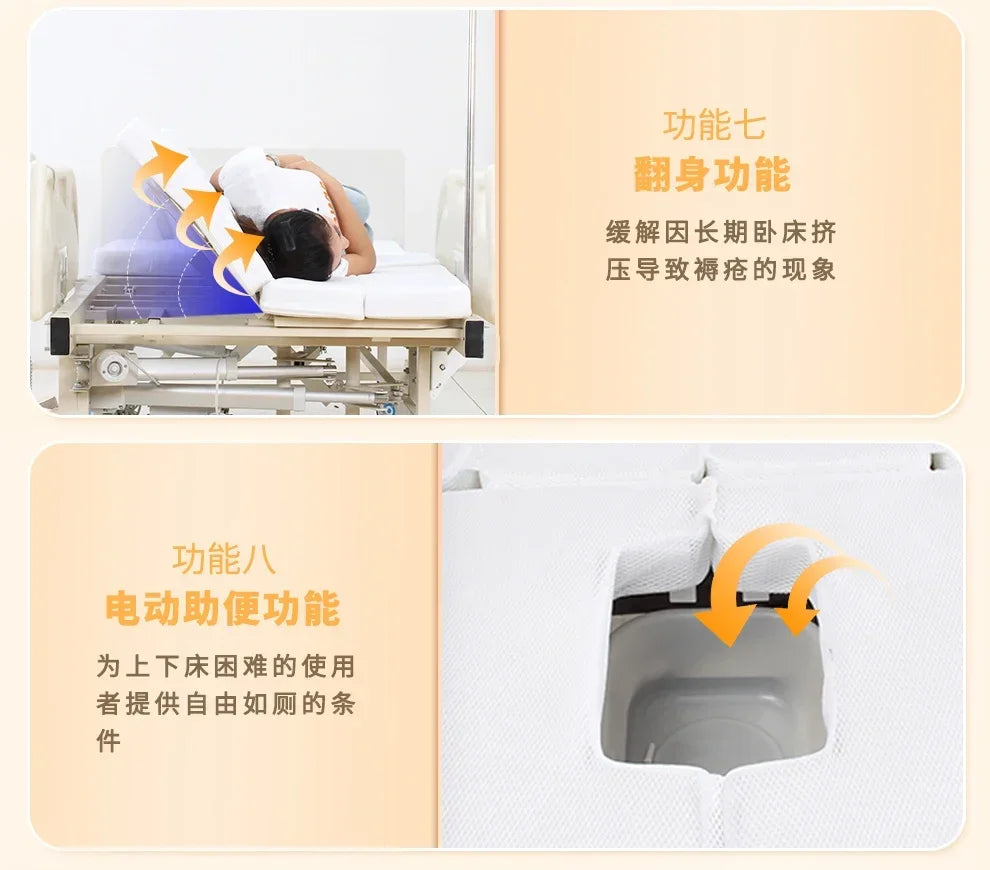 功能七
翻身功能
缓解因长期卧床挤压导致褥疮的现象

功能八
电动助便功能
为上下床困难的使用者提供自由如厕的条件