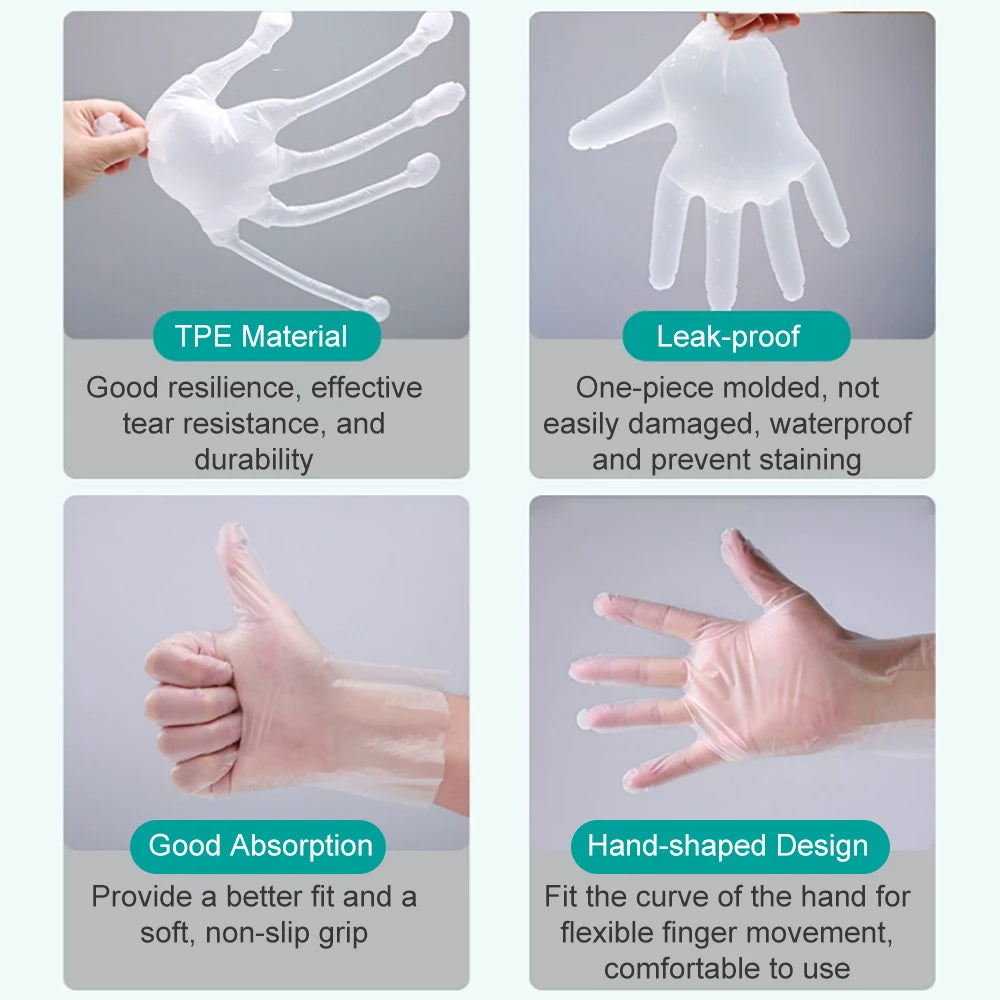 TPE Material

Good resilience, effective tear resistance, and durability

Leak-proof

One-piece molded, not easily damaged, waterproof and prevent staining

Good Absorption

Provide a better fit and a soft, non-slip grip

Hand-shaped Design

Fit the curve of the hand for flexible finger movement, comfortable to use