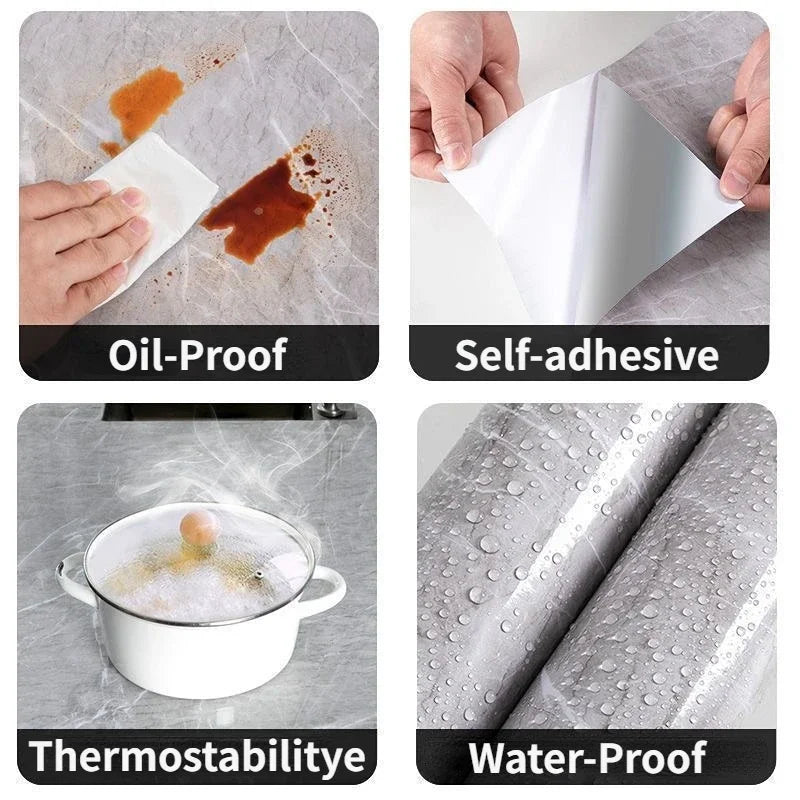 Oil-Proof

Self-adhesive

Thermostabilitye

Water-Proof