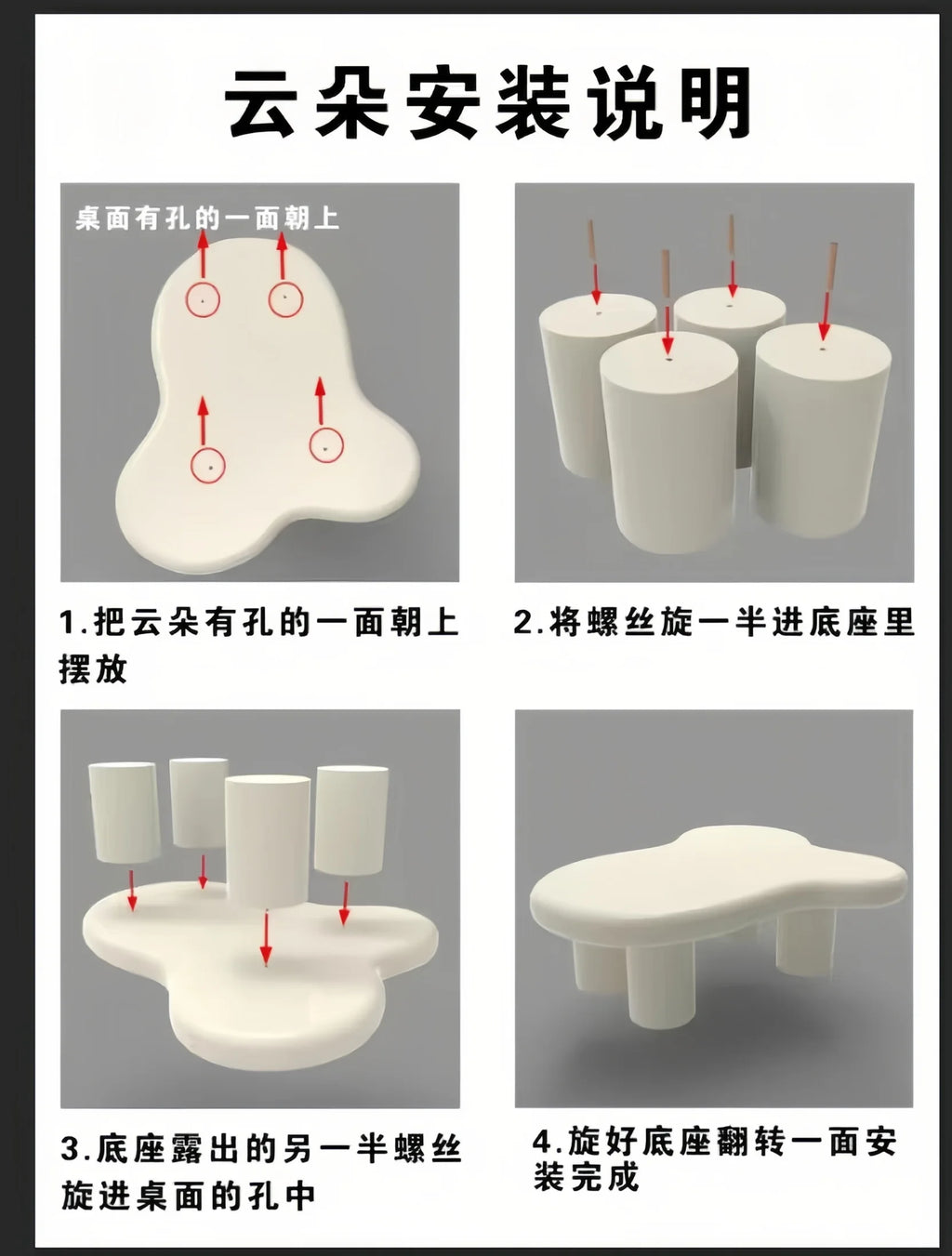 云朵安装说明

桌面有孔的一面朝上

1.把云朵有孔的一面朝上摆放

2.将螺丝旋一半进底座里

3.底座露出的另一半螺丝旋进桌面的孔中

4.旋好底座翻转一面安装完成