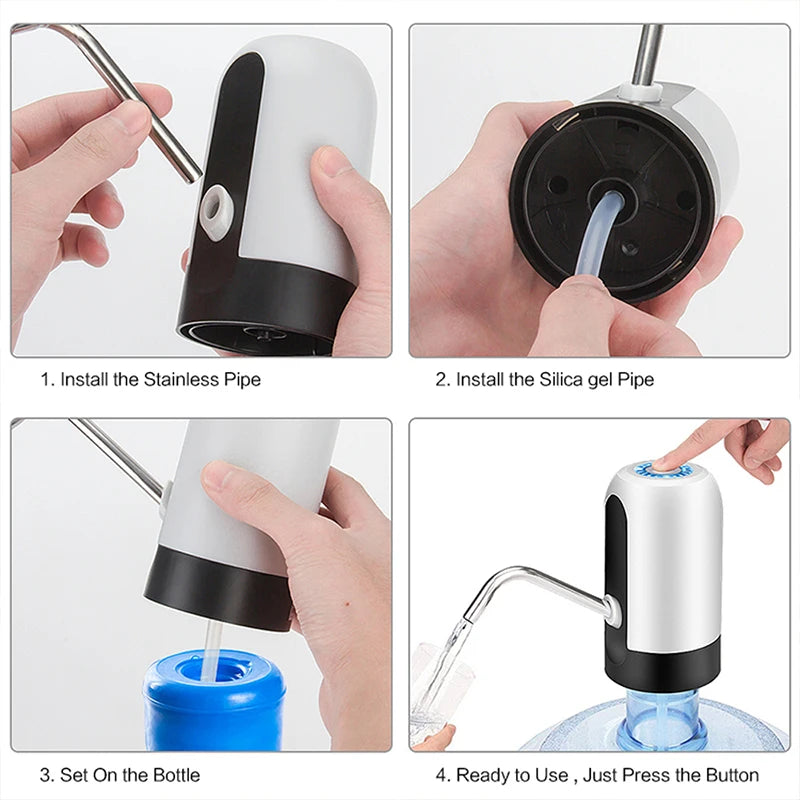 1. Install the Stainless Pipe

2. Install the Silica gel Pipe

3. Set On the Bottle

4. Ready to Use , Just Press the Button