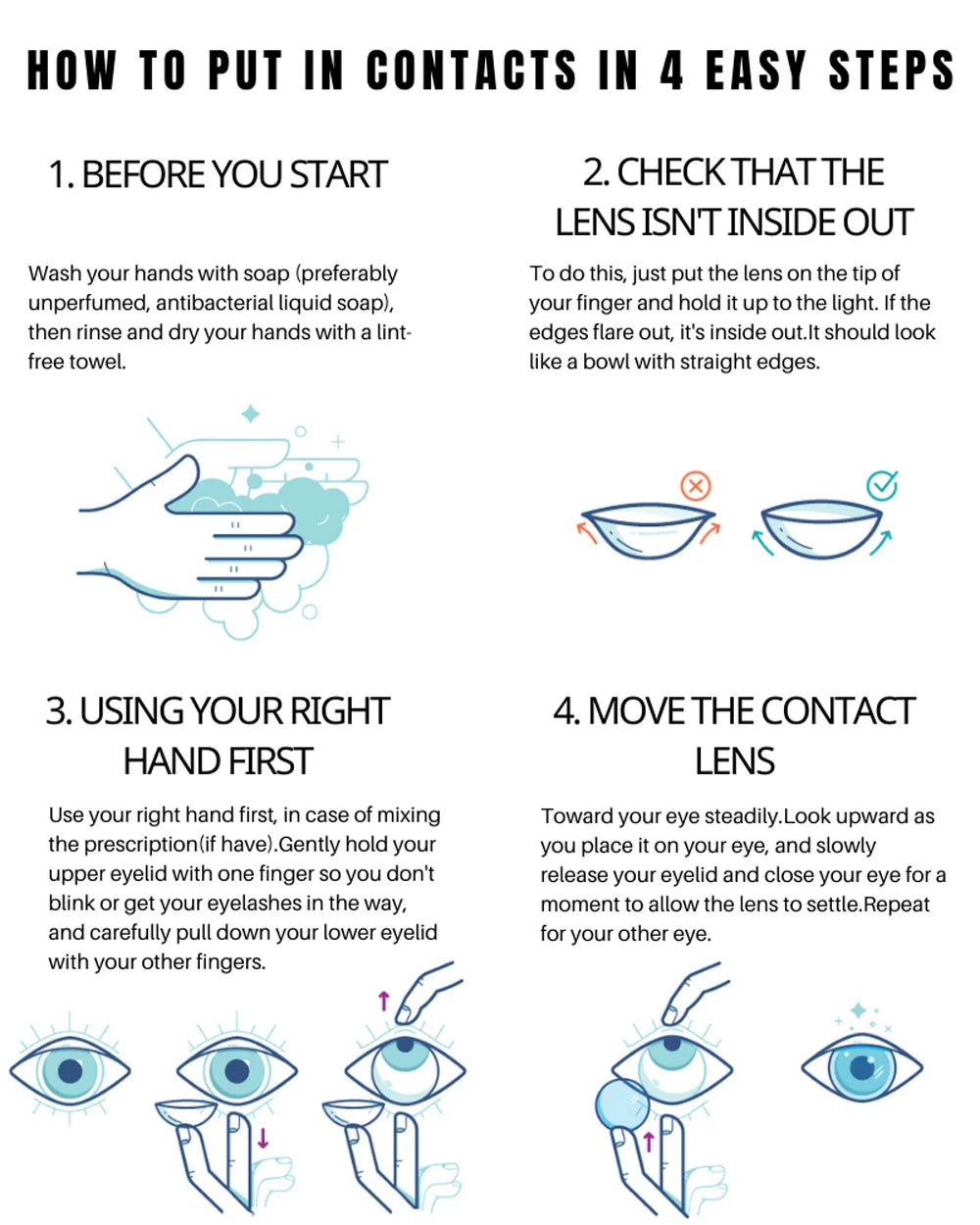 HOW TO PUT IN CONTACTS IN 4 EASY STEPS

1. BEFORE YOU START

Wash your hands with soap (preferably unperfumed, antibacterial liquid soap), then rinse and dry your hands with a lint-free towel.

2. CHECK THAT THE LENS ISN'T INSIDE OUT

To do this, just put the lens on the tip of your finger and hold it up to the light. If the edges flare out, it's inside out.It should look like a bowl with straight edges.

3. USING YOUR RIGHT HAND FIRST

Use your right hand first, in case of mixing the prescription(if have).Gently hold your upper eyelid with one finger so you don't blink or get your eyelashes in the way, and carefully pull down your lower eyelid with your other fingers.

4. MOVE THE CONTACT LENS

Toward your eye steadily.Look upward as you place it on your eye, and slowly release your eyelid and close your eye for a moment to allow the lens to settle.Repeat for your other eye.