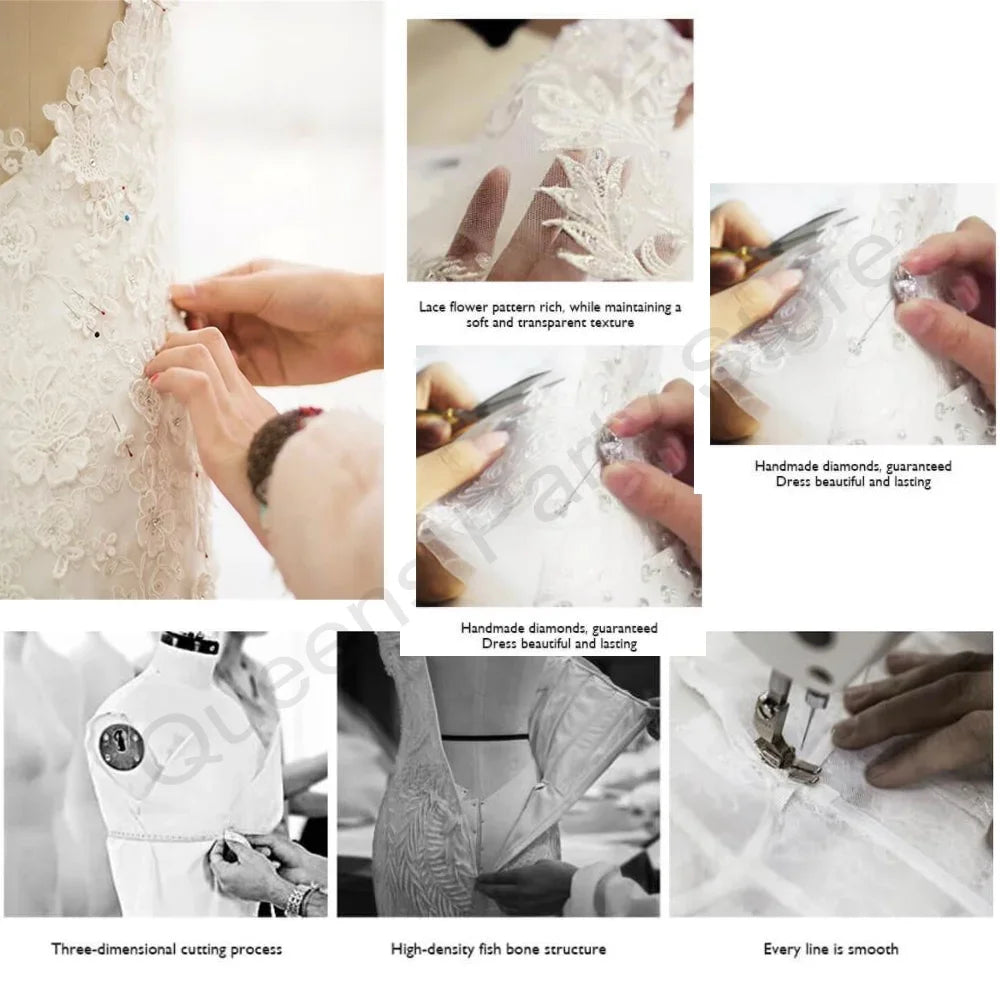 Lace flower pattern rich, while maintaining a soft and transparent texture

Handmade diamonds, guaranteed Dress beautiful and lasting

Handmade diamonds, guaranteed Dress beautiful and lasting

Queens Party Store

Three-dimensional cutting process

High-density fish bone structure

Every line is smooth